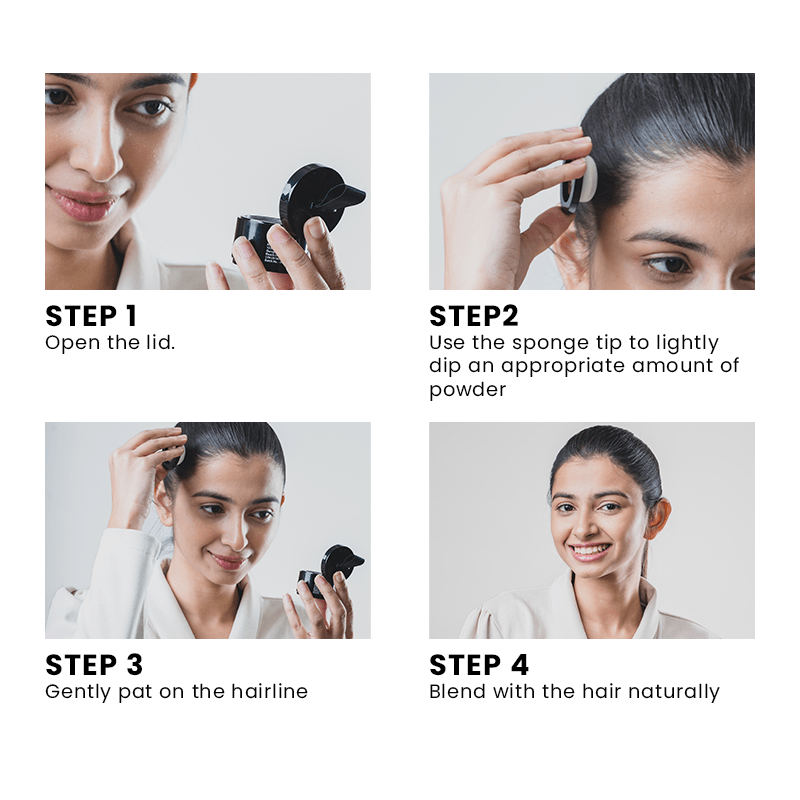 STEP 1
Open the lid.

STEP2
Use the sponge tip to lightly dip an appropriate amount of powder

STEP 3
Gently pat on the hairline

STEP 4
Blend with the hair naturally