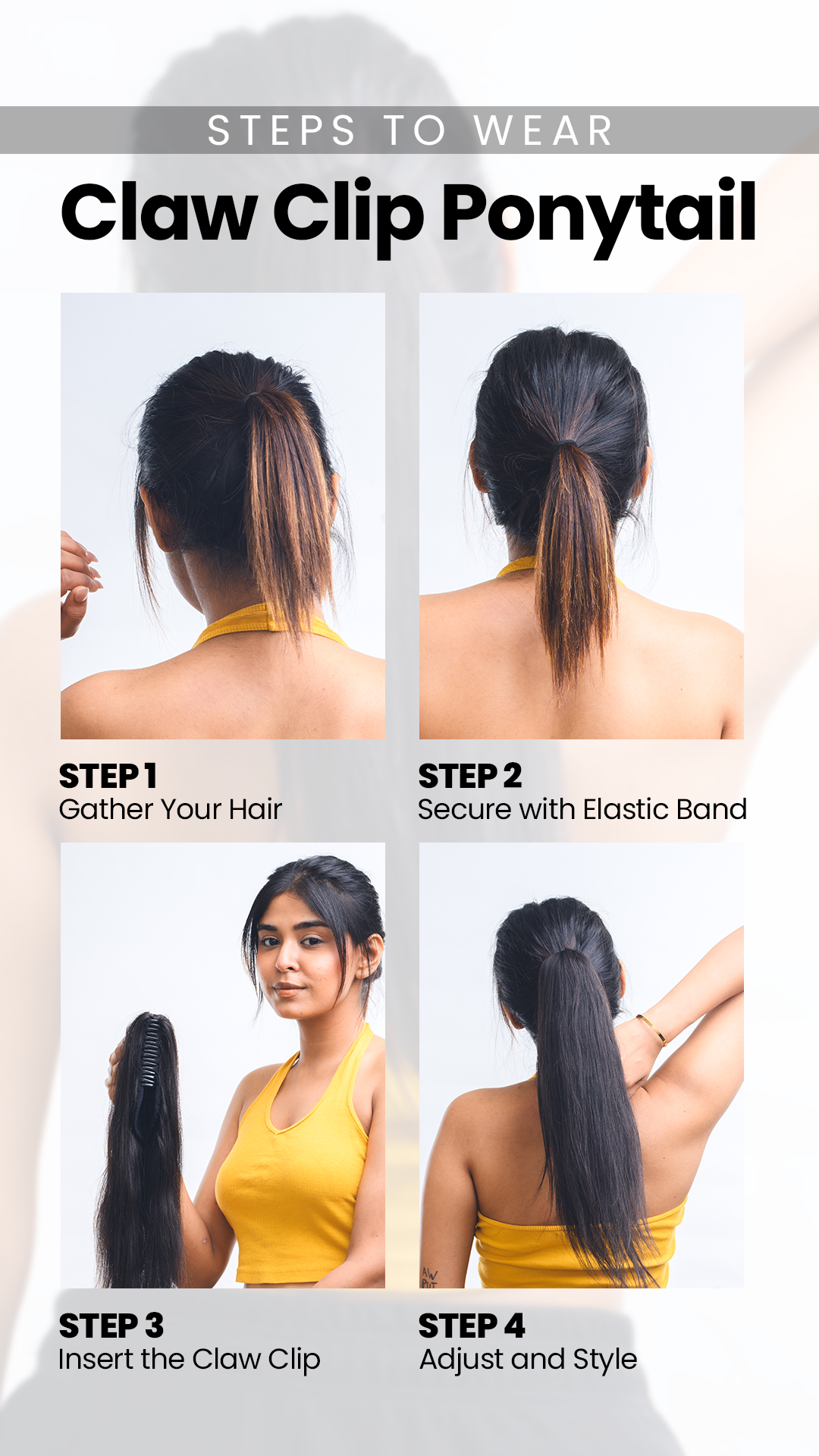 STEPS TO WEAR

Claw Clip Ponytail

STEP 1
Gather Your Hair

STEP 2
Secure with Elastic Band

STEP 3
Insert the Claw Clip

STEP 4
Adjust and Style