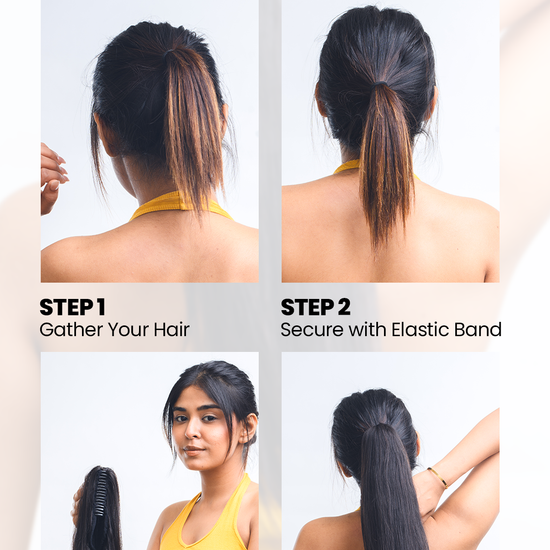 STEP 1
Gather Your Hair

STEP 2
Secure with Elastic Band