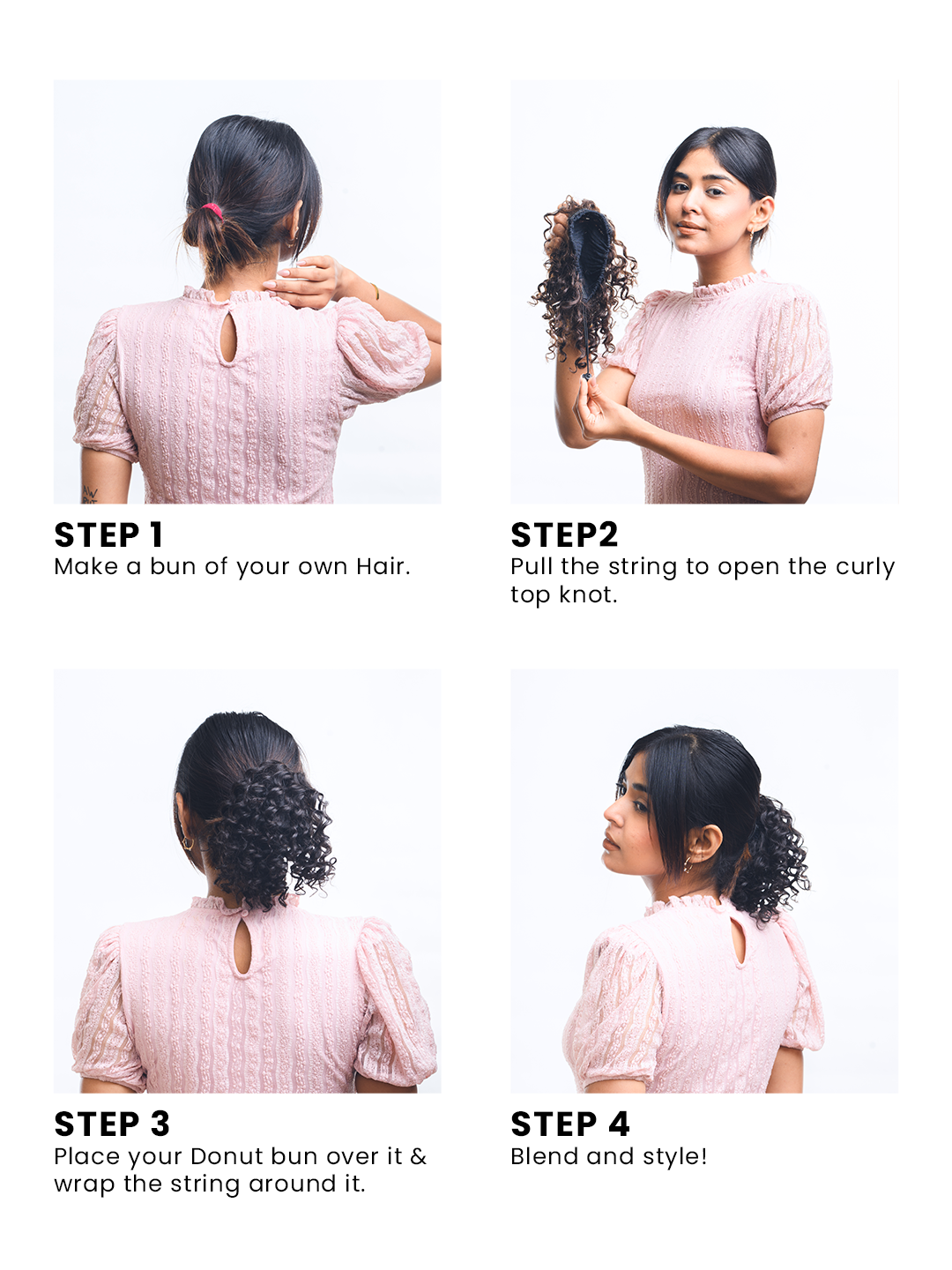 STEP 1
Make a bun of your own Hair.

STEP2
Pull the string to open the curly top knot.

STEP 3
Place your Donut bun over it & wrap the string around it.

STEP 4
Blend and style!