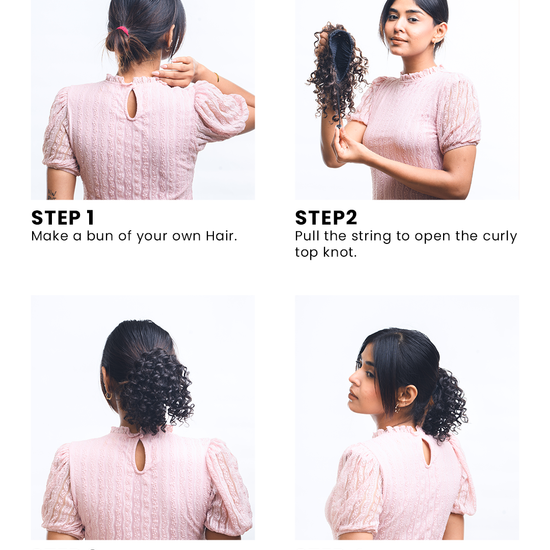 STEP 1
Make a bun of your own Hair.

STEP2
Pull the string to open the curly top knot.