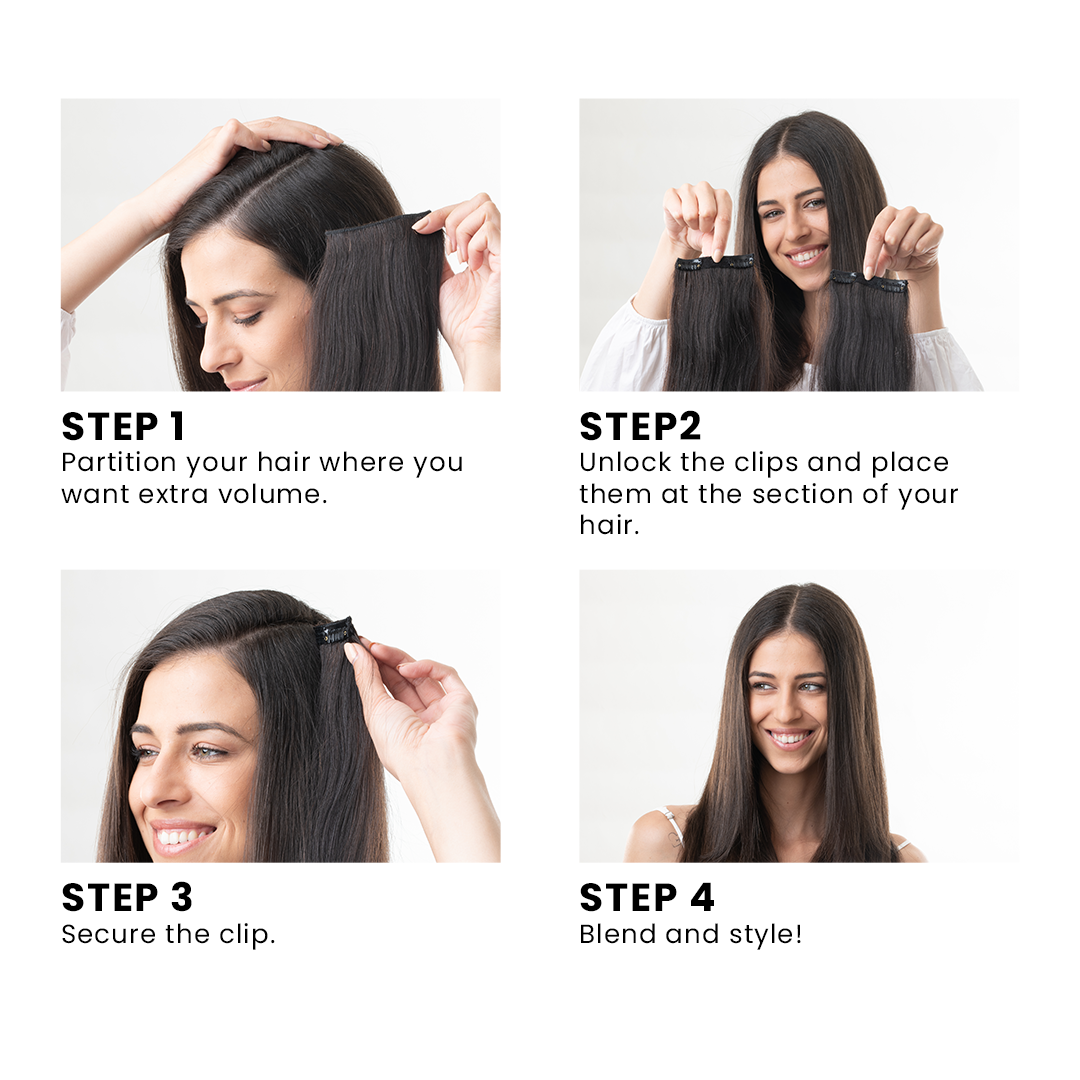 STEP 1
Partition your hair where you want extra volume.

STEP2
Unlock the clips and place them at the section of your hair.

STEP 3
Secure the clip.

STEP 4
Blend and style!