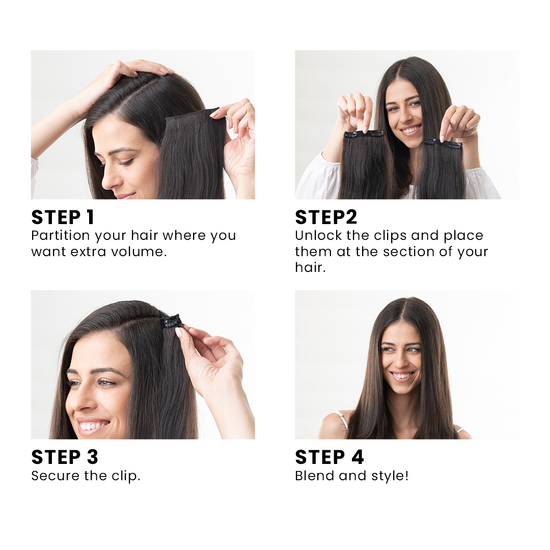 STEP 1
Partition your hair where you want extra volume.

STEP2
Unlock the clips and place them at the section of your hair.

STEP 3
Secure the clip.

STEP 4
Blend and style!