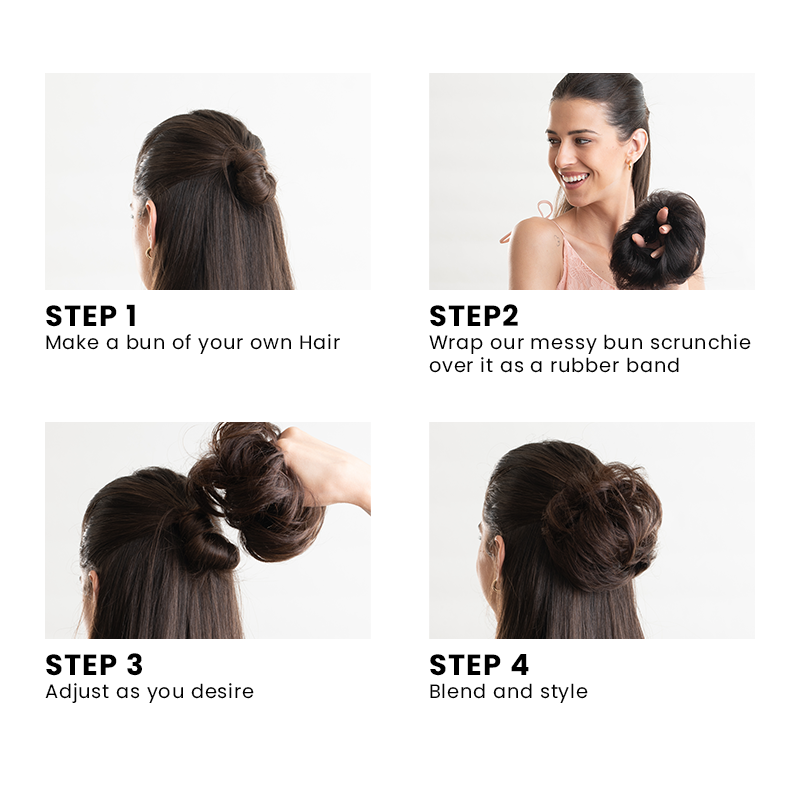 STEP 1
Make a bun of your own Hair

STEP2
Wrap our messy bun scrunchie over it as a rubber band

STEP 3
Adjust as you desire

STEP 4
Blend and style